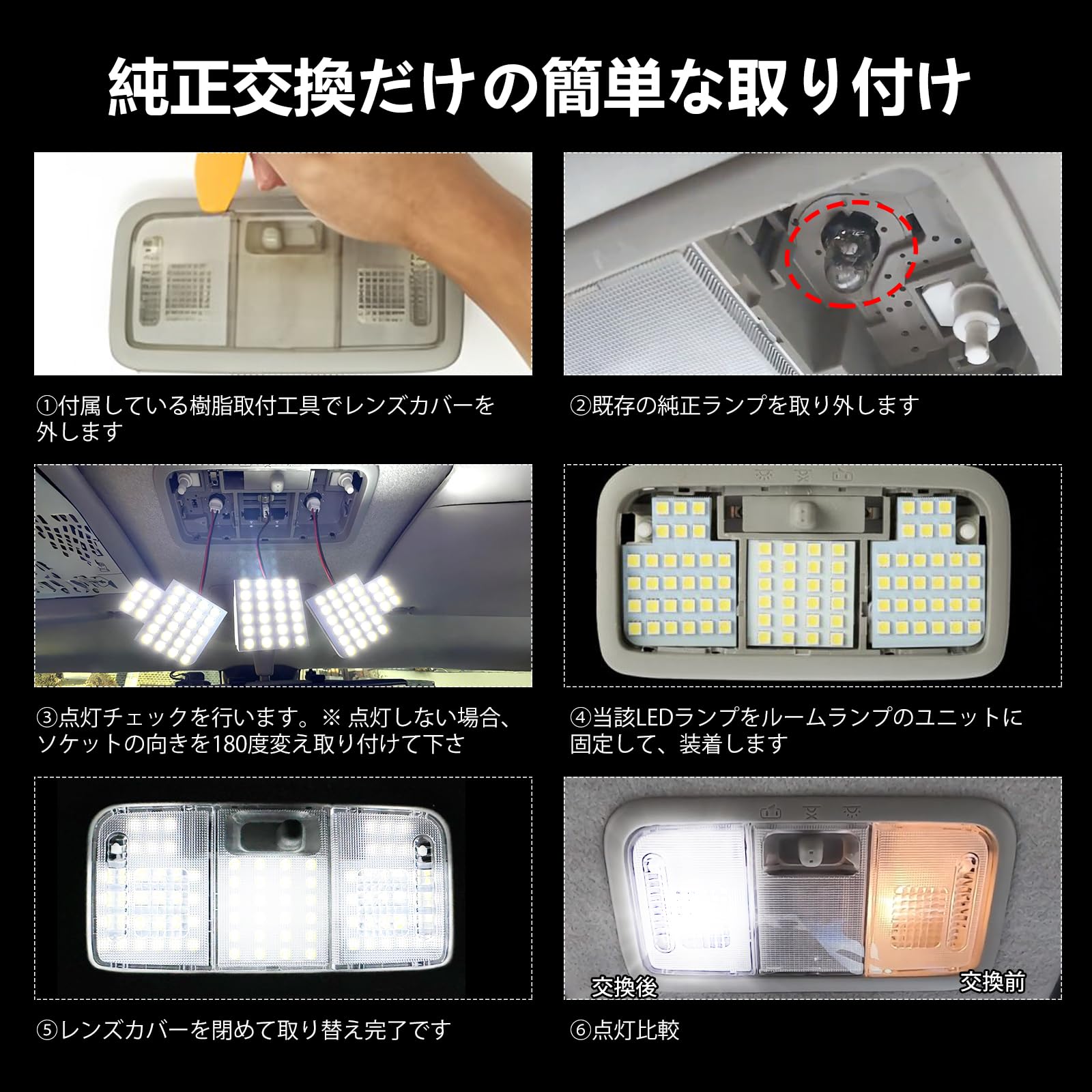 純正交換だけの簡単な取り付け

①付属している樹脂取付工具でレンズカバーを外します

②既存の純正ランプを取り外します

③点灯チェックを行います。※ 点灯しない場合、ソケットの向きを180度変え取り付けて下さ

④当該LEDランプをルームランプのユニットに固定して、装着します

⑤レンズカバーを閉めて取り替え完了です

交換後

交換前

⑥点灯比較